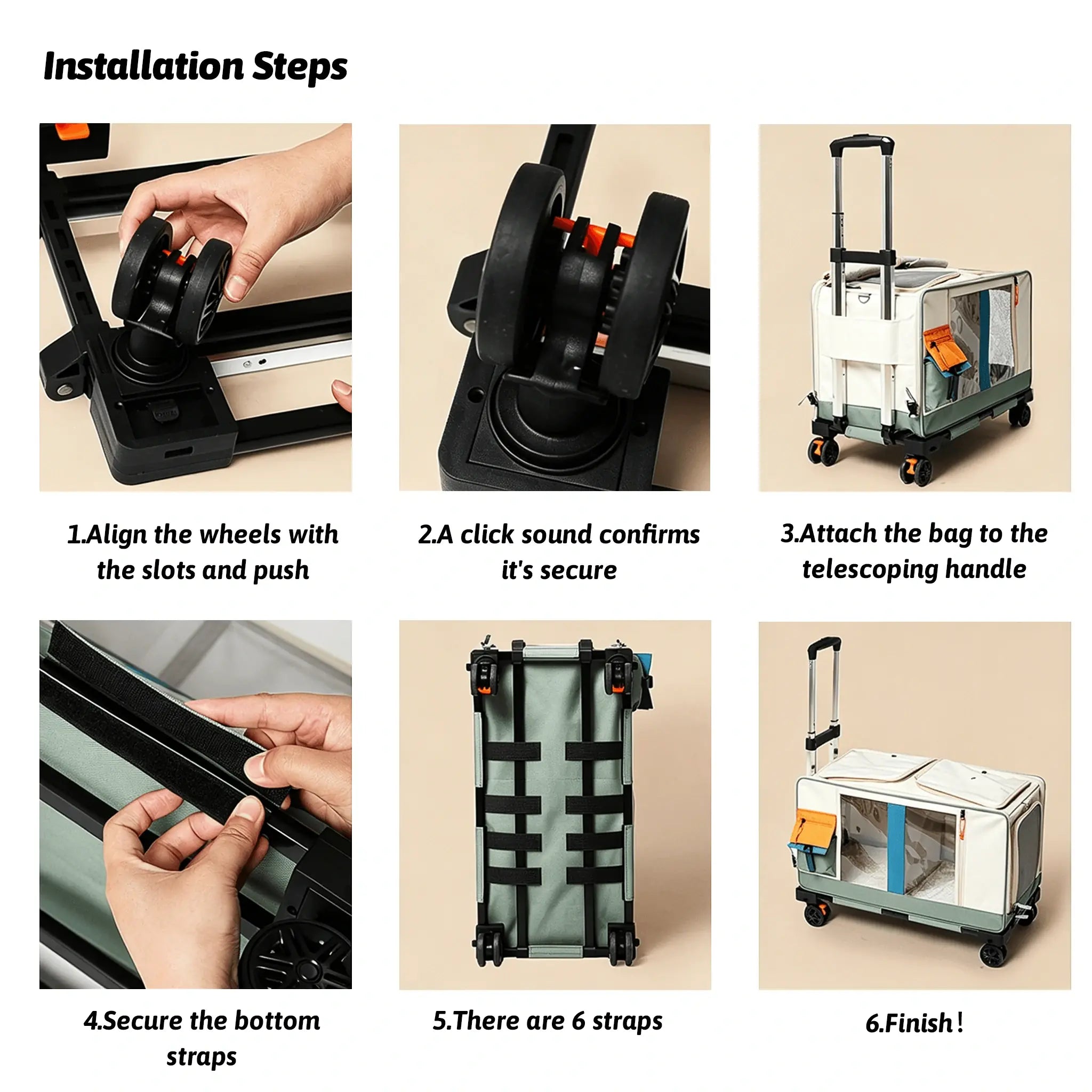 Installation Steps

1.Align the wheels with the slots and push

2.A click sound confirms it's secure

3.Attach the bag to the telescoping handle

4.Secure the bottom straps

5.There are 6 straps

6.Finish！